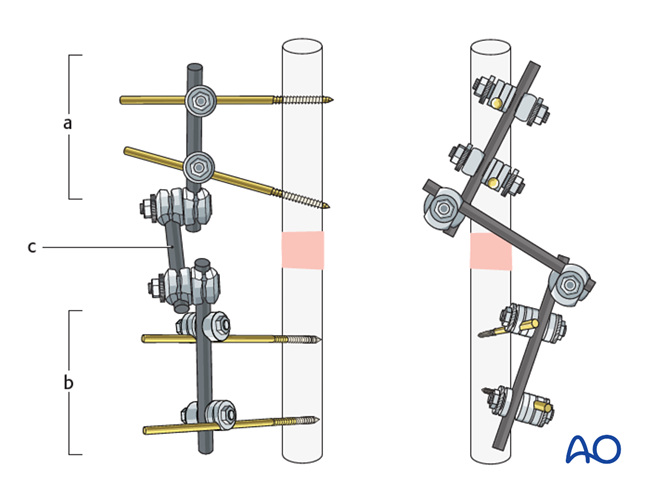 a
c
b
AO