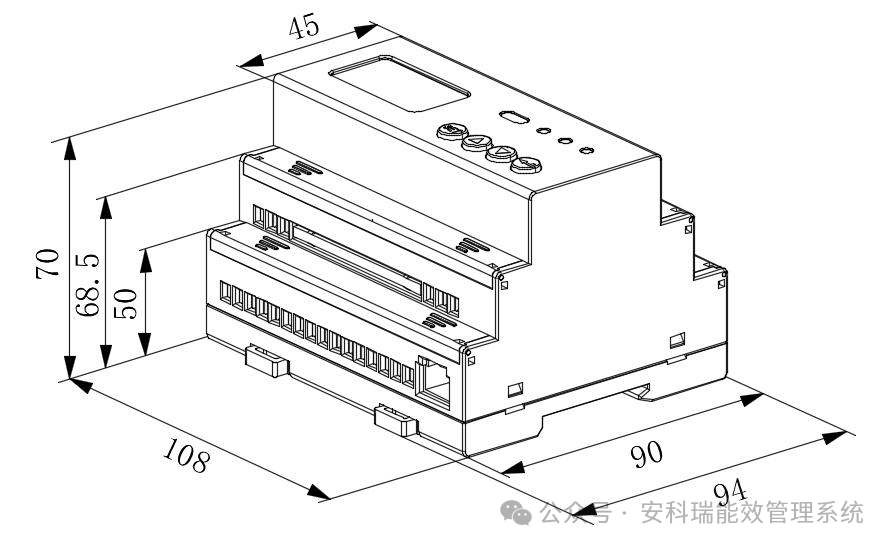 45

70

68.5

50

108

90

94

公众号 · 安科瑞能效管理系统