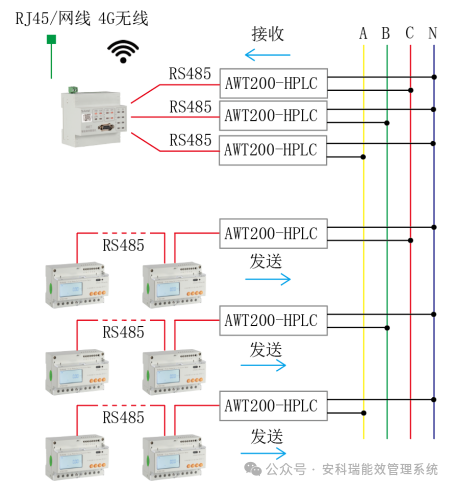 RJ45/网线 4G无线

接收

A B C N

RS485
AWT200-HPLC
RS485
AWT200-HPLC
RS485
AWT200-HPLC

RS485
AWT200-HPLC
发送

RS485
AWT200-HPLC
发送

RS485
AWT200-HPLC
发送

公众号 · 安科瑞能效管理系统