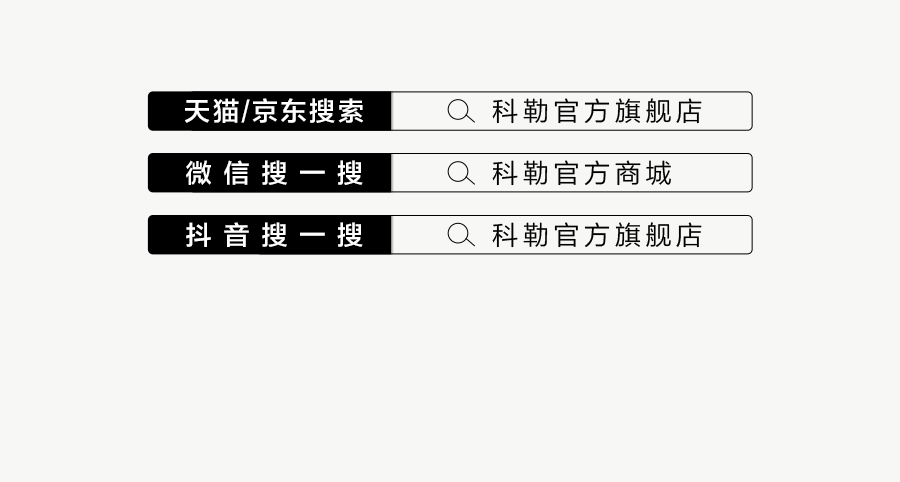 天猫/京东搜索 科勒官方旗舰店

微信搜一搜 科勒官方商城

抖音搜一搜 科勒官方旗舰店