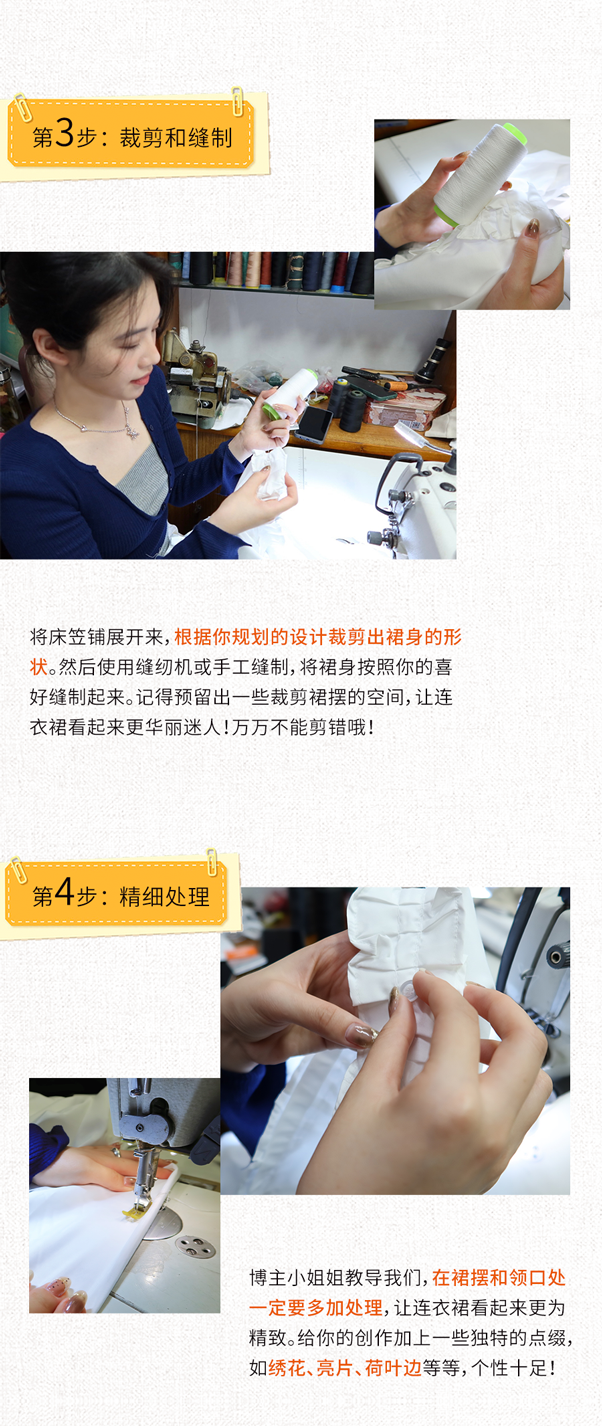 第3步：裁剪和缝制

将床笠铺展开来，根据你规划的设计裁剪出裙身的形状。然后使用缝纫机或手工缝制，将裙身按照你的喜好缝制起来。记得预留出一些裁剪裙摆的空间，让连衣裙看起来更华丽迷人！万万不能剪错哦！

第4步：精细处理

博主小姐姐教导我们，在裙摆和领口处一定要多加处理，让连衣裙看起来更为精致。给你的创作加上一些独特的点缀，如绣花、亮片、荷叶边等等，个性十足！