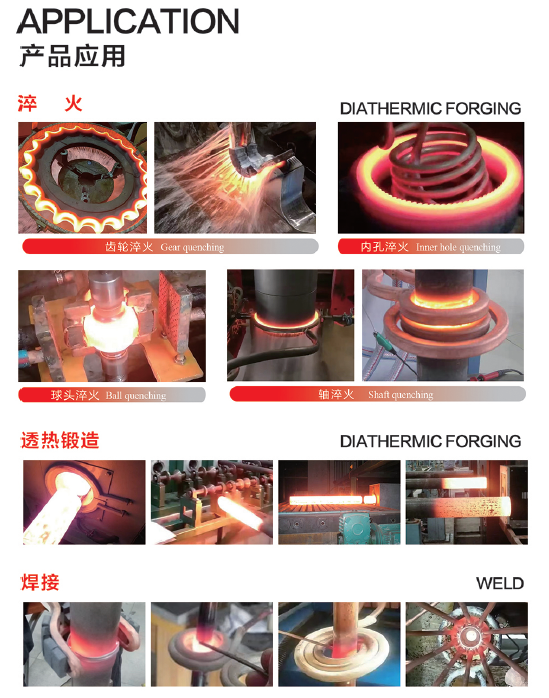 APPLICATION
产品应用

淬 火

DIATHERMIC FORGING

齿轮淬火 Gear quenching

内孔淬火 Inner hole quenching

球头淬火 Ball quenching

轴淬火 Shaft quenching

透热锻造

DIATHERMIC FORGING

焊接

WELD