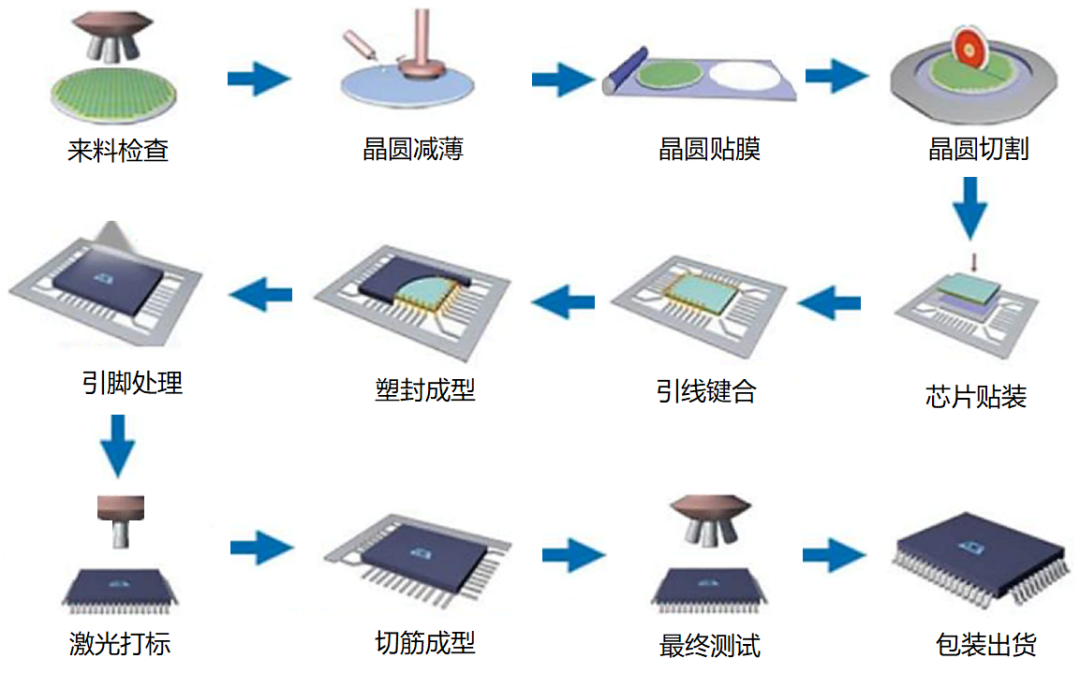 来料检查

晶圆减薄

晶圆贴膜

晶圆切割

芯片贴装

引线键合

塑封成型

引脚处理

激光打标

切筋成型

最终测试

包装出货