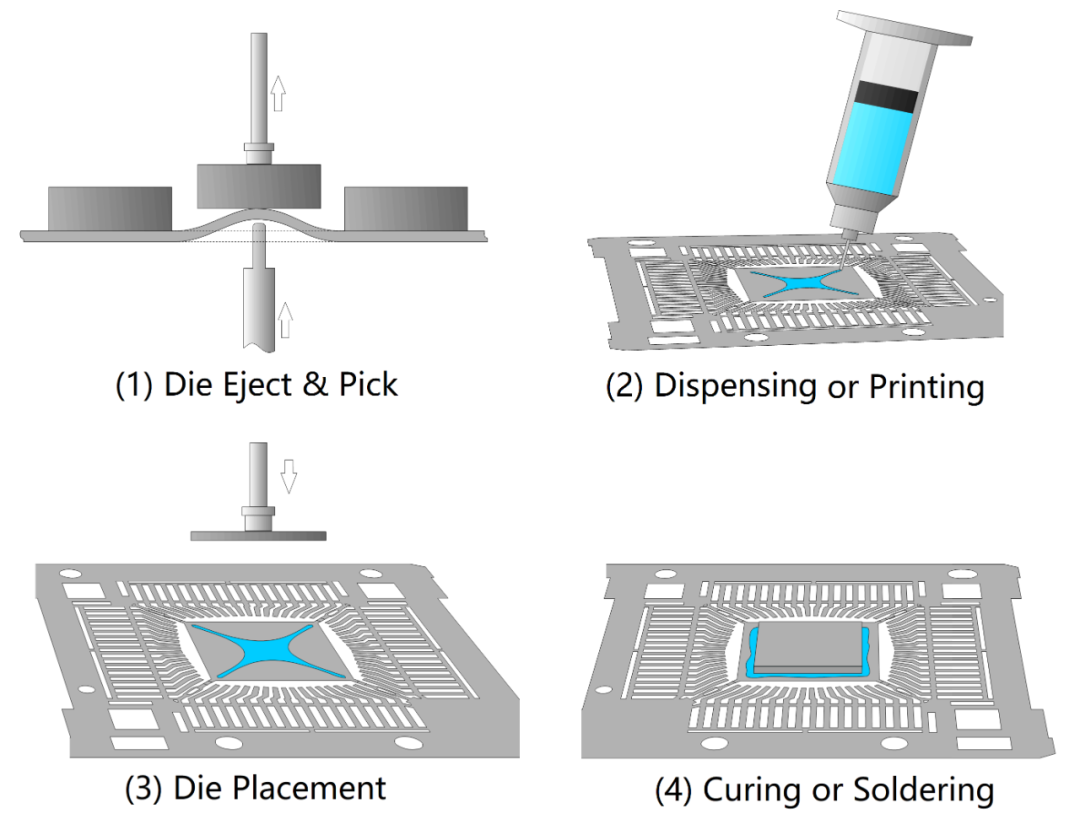 (1) Die Eject & Pick

(2) Dispensing or Printing

(3) Die Placement

(4) Curing or Soldering