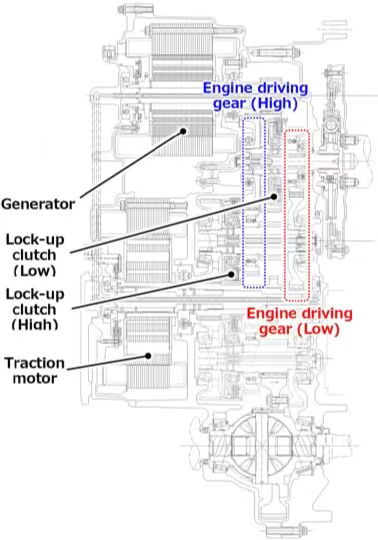 Engine driving gear (High)

Generator

Lock-up clutch (Low)

Lock-up clutch (High)

Engine driving gear (Low)

Traction motor