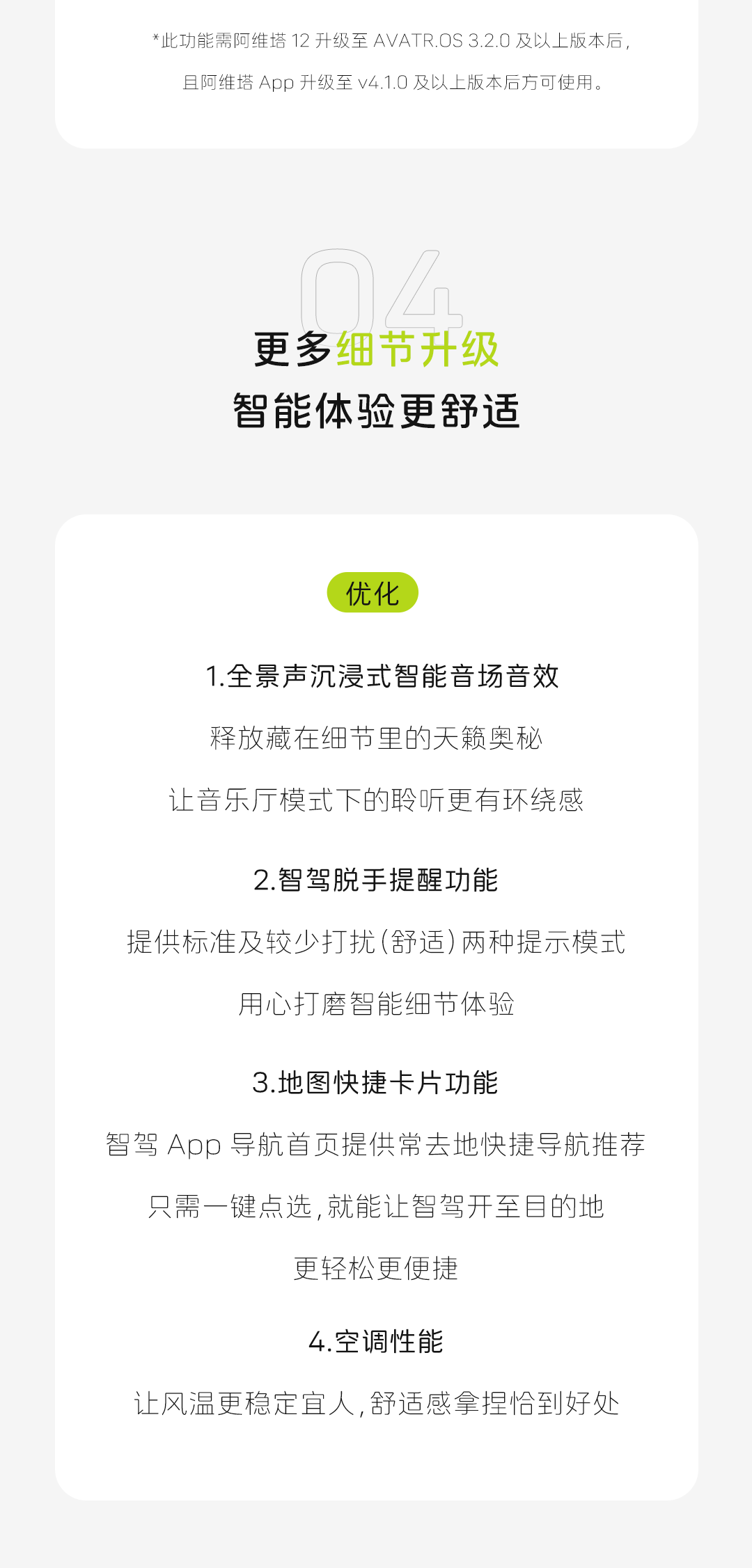 *此功能需阿维塔 12 升级至 AVATR.OS 3.2.0 及以上版本后，且阿维塔 App 升级至 v4.1.0 及以上版本后方可使用。

04
更多细节升级
智能体验更舒适

优化

1.全景声沉浸式智能音场音效

释放藏在细节里的天籁奥秘

让音乐厅模式下的聆听更有环绕感

2.智驾脱手提醒功能

提供标准及较少打扰（舒适）两种提示模式

用心打磨智能细节体验

3.地图快捷卡片功能

智驾 App 导航首页提供常去地快捷导航推荐

只需一键点选，就能让智驾开至目的地

更轻松更便捷

4.空调性能

让风温更稳定宜人，舒适感拿捏恰到好处