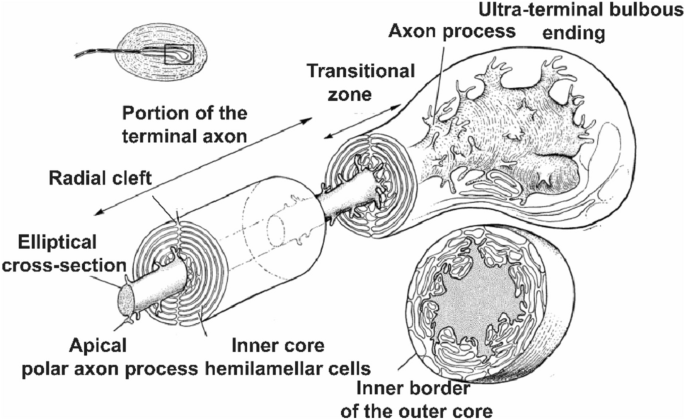 Ultra-terminal bulbous ending

Axon process

Transitional zone

Portion of the terminal axon

Radial cleft

Elliptical cross-section

Apical polar axon process

Inner core hemilamellar cells

Inner border of the outer core