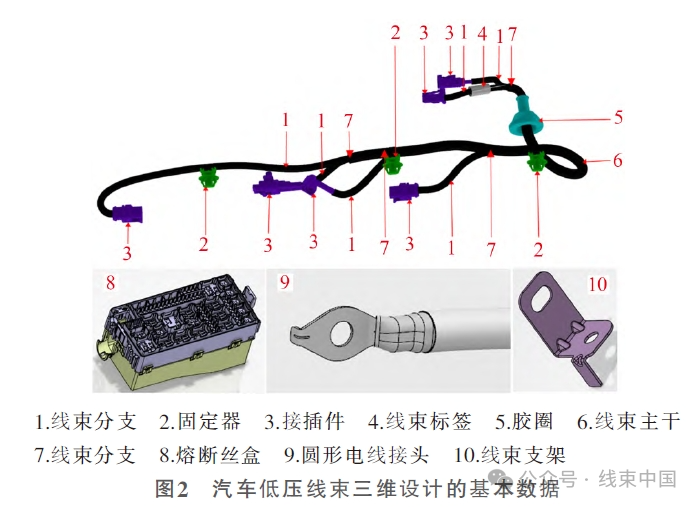 2 3 3 1 4 1 7

5

1 1 7

6

3 2 3 3 1 7 3 1 7 2

8

9

10

1.线束分支 2.固定器 3.接插件 4.线束标签 5.胶圈 6.线束主干 7.线束分支 8.熔断丝盒 9.圆形电线接头 10.线束支架

图2 汽车低压线束三维设计的基本数据

公众号 · 线束中国