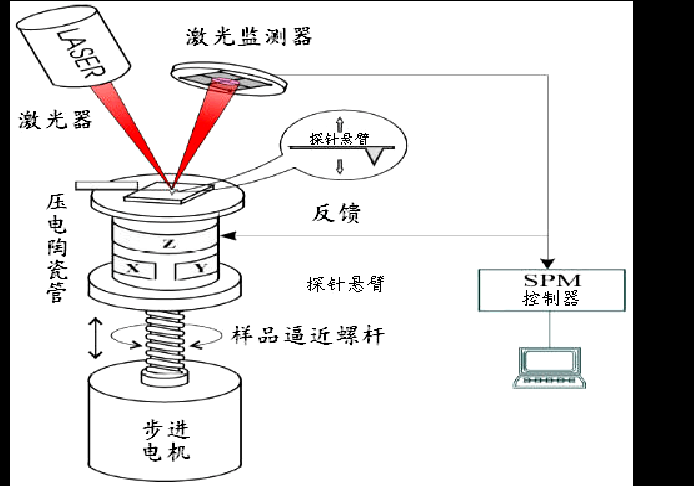 LASER

激光监测器

激光器

探针悬臂

压电陶瓷管

反馈

Z

X

Y

探针悬臂

SPM 控制器

样品逼近螺杆

步进电机