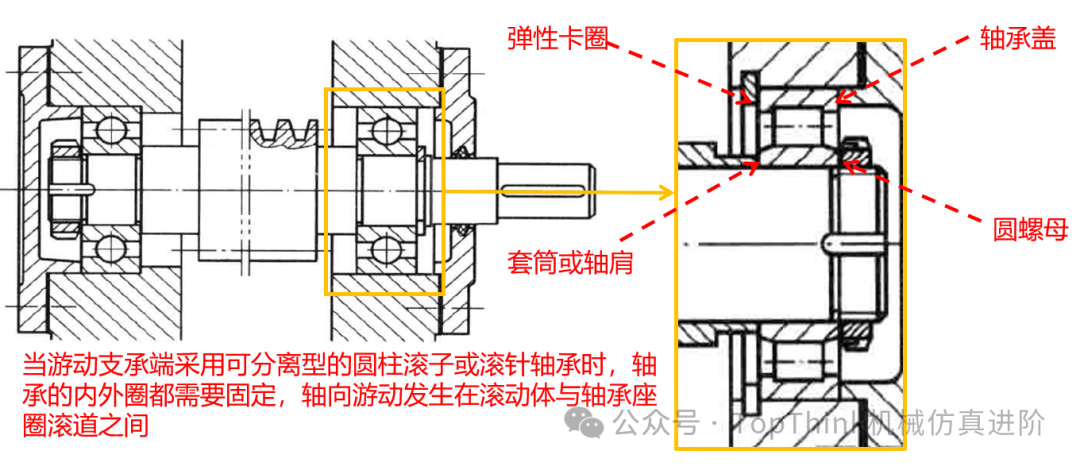 弹性卡圈

轴承盖

圆螺母

套筒或轴肩

当游动支承端采用可分离型的圆柱滚子或滚针轴承时，轴承的内外圈都需要固定，轴向游动发生在滚动体与轴承座圈滚道之间

公众号 · TopThink机械仿真进阶