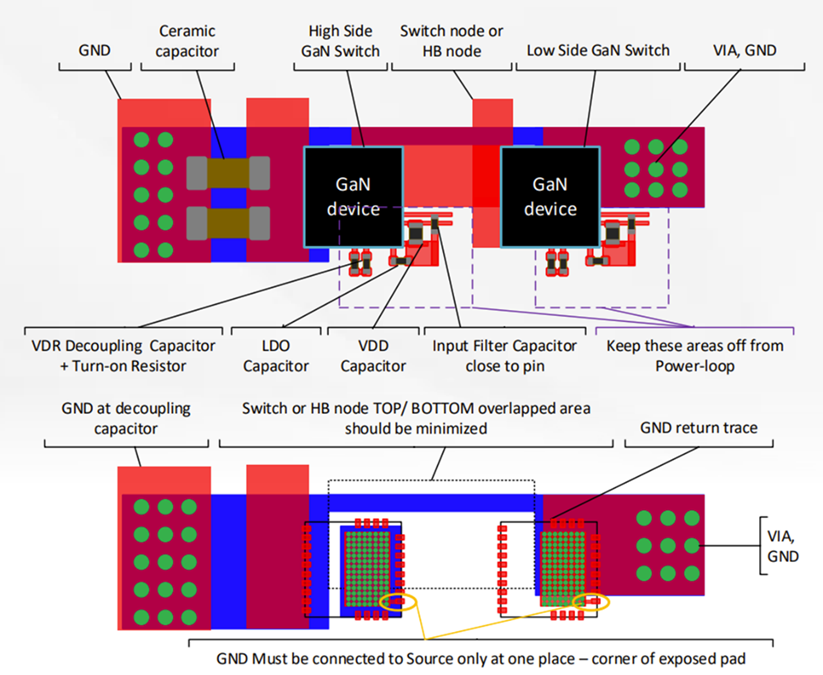 GND

Ceramic capacitor

High Side GaN Switch

Switch node or HB node

Low Side GaN Switch

VIA, GND

GaN device

GaN device

VDR Decoupling Capacitor + Turn-on Resistor

LDO Capacitor

VDD Capacitor

Input Filter Capacitor close to pin

Keep these areas off from Power-loop

GND at decoupling capacitor

Switch or HB node TOP/ BOTTOM overlapped area should be minimized

GND return trace

VIA, GND

GND Must be connected to Source only at one place – corner of exposed pad