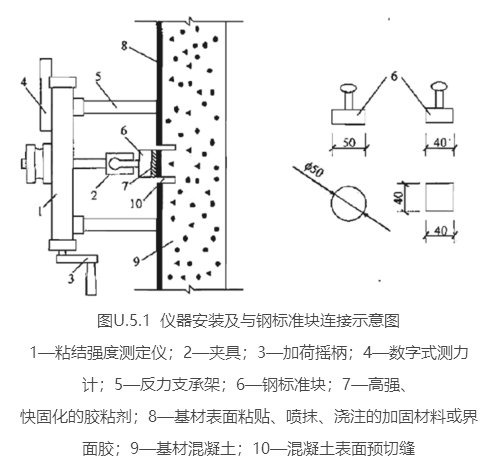 8
4
5
6
2
7
10
1
9
3
6
50
40
$\phi 50$
40
40

图U.5.1 仪器安装及与钢标准块连接示意图

1—粘结强度测定仪；2—夹具；3—加荷摇柄；4—数字式测力计；5—反力支承架；6—钢标准块；7—高强、快固化的胶粘剂；8—基材表面粘贴、喷抹、浇注的加固材料或界面胶；9—基材混凝土；10—混凝土表面预切缝