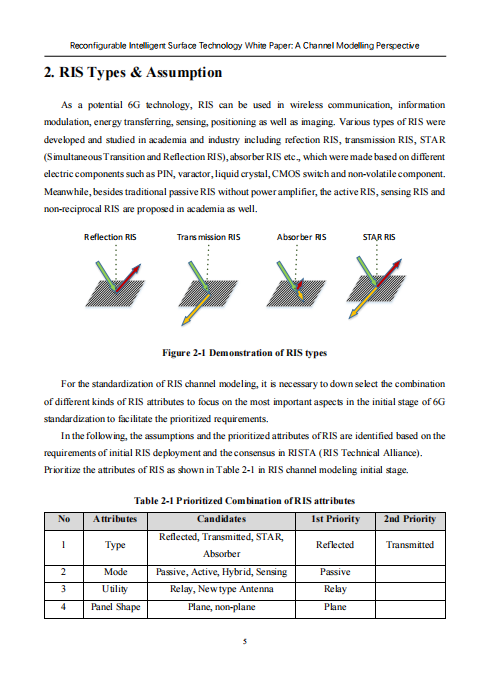 Reconfigurable Intelligent Surface Technology White Paper: A Channel Modelling Perspective

2. RIS Types & Assumption

As a potential 6G technology, RIS can be used in wireless communication, information modulation, energy transferring, sensing, positioning as well as imaging. Various types of RIS were developed and studied in academia and industry including refection RIS, transmission RIS, STAR (Simultaneous Transition and Reflection RIS), absorber RIS etc., which were made based on different electric components such as PIN, varactor, liquid crystal, CMOS switch and non-volatile component. Meanwhile, besides traditional passive RIS without power amplifier, the active RIS, sensing RIS and non-reciprocal RIS are proposed in academia as well.

Reflection RIS

Transmission RIS

Absorber RIS

STAR RIS

Figure 2-1 Demonstration of RIS types

For the standardization of RIS channel modeling, it is necessary to down select the combination of different kinds of RIS attributes to focus on the most important aspects in the initial stage of 6G standardization to facilitate the prioritized requirements.

In the following, the assumptions and the prioritized attributes of RIS are identified based on the requirements of initial RIS deployment and the consensus in RISTA (RIS Technical Alliance). Prioritize the attributes of RIS as shown in Table 2-1 in RIS channel modeling initial stage.

Table 2-1 Prioritized Combination of RIS attributes

| No | Attributes | Candidates | 1st Priority | 2nd Priority |
|---|---|---|---|---|
| 1 | Type | Reflected, Transmitted, STAR, Absorber | Reflected | Transmitted |
| 2 | Mode | Passive, Active, Hybrid, Sensing | Passive | |
| 3 | Utility | Relay, New type Antenna | Relay | |
| 4 | Panel Shape | Plane, non-plane | Plane | |

5