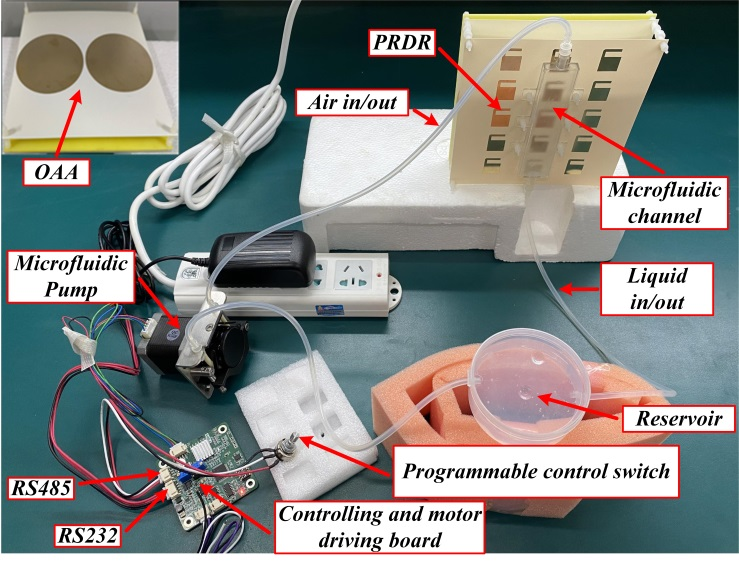 OAA

PRDR

Air in/out

Microfluidic channel

Microfluidic Pump

Liquid in/out

Reservoir

Programmable control switch

RS485

RS232

Controlling and motor driving board