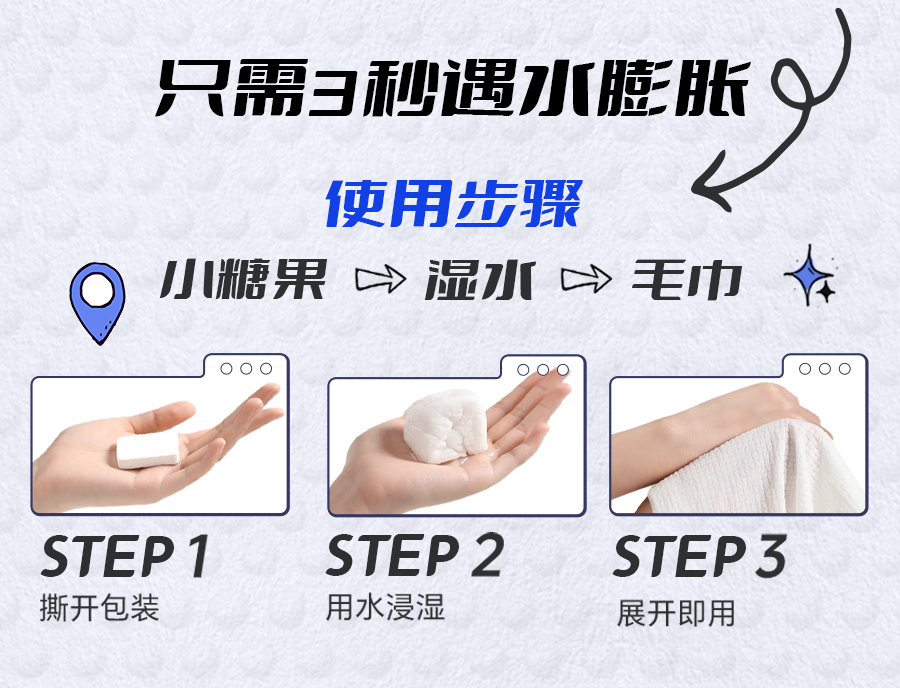 只需3秒遇水膨胀

使用步骤

小糖果 ⇨ 湿水 ⇨ 毛巾

STEP 1
撕开包装

STEP 2
用水浸湿

STEP 3
展开即用