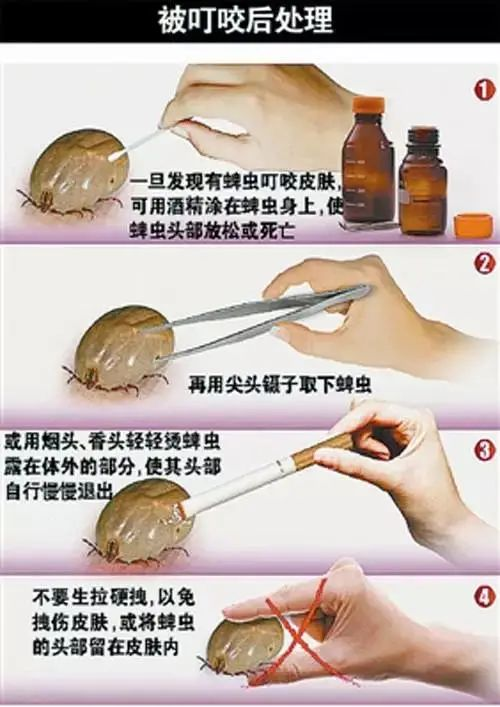 被叮咬后处理

1

一旦发现有蜱虫叮咬皮肤，可用酒精涂在蜱虫身上，使蜱虫头部放松或死亡

2

再用尖头镊子取下蜱虫

3

或用烟头、香头轻轻烫蜱虫露在体外的部分，使其头部自行慢慢退出

4

不要生拉硬拽，以免拽伤皮肤，或将蜱虫的头部留在皮肤内