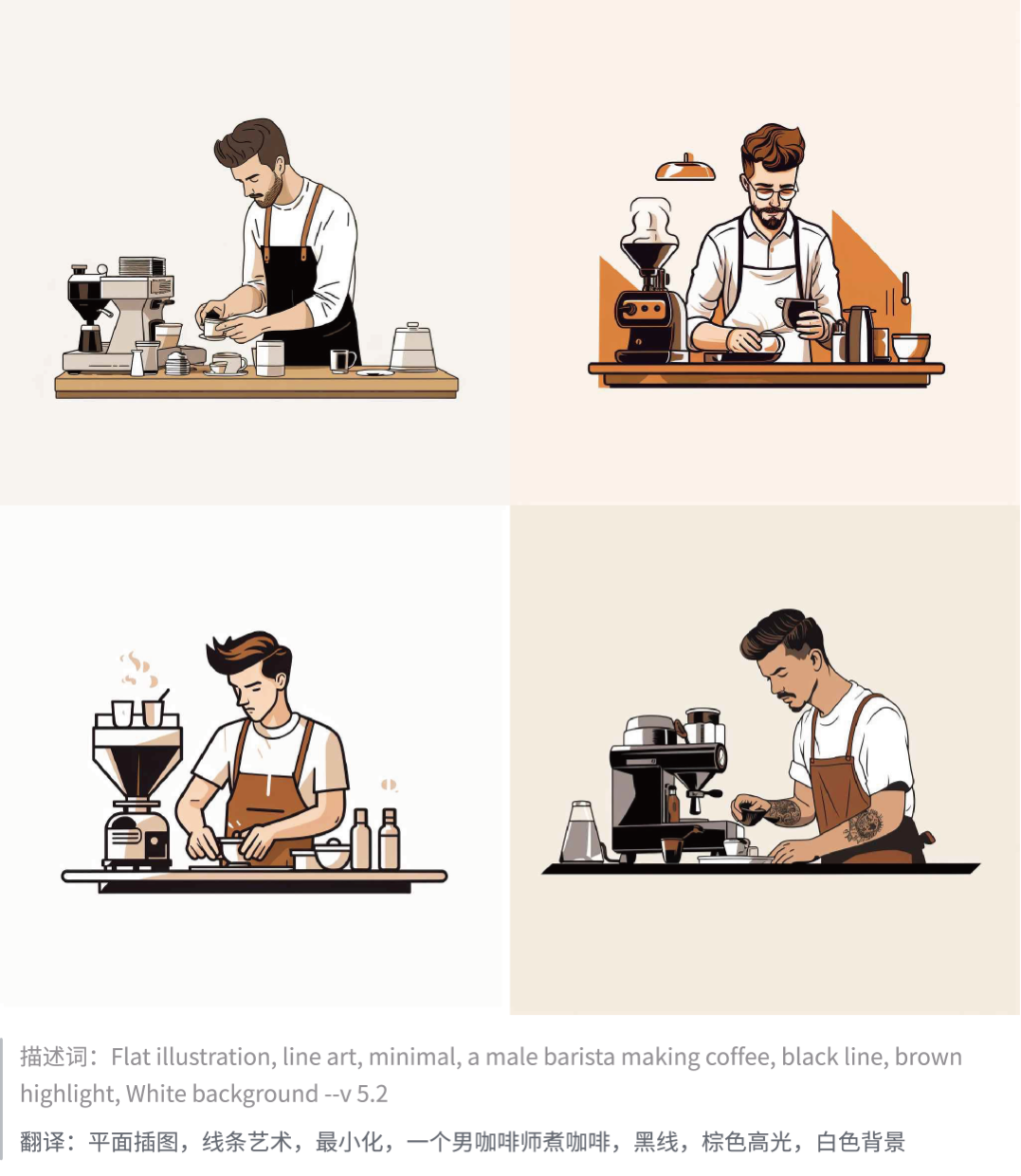 描述词：Flat illustration, line art, minimal, a male barista making coffee, black line, brown highlight, White background --v 5.2

翻译：平面插图，线条艺术，最小化，一个男咖啡师煮咖啡，黑线，棕色高光，白色背景