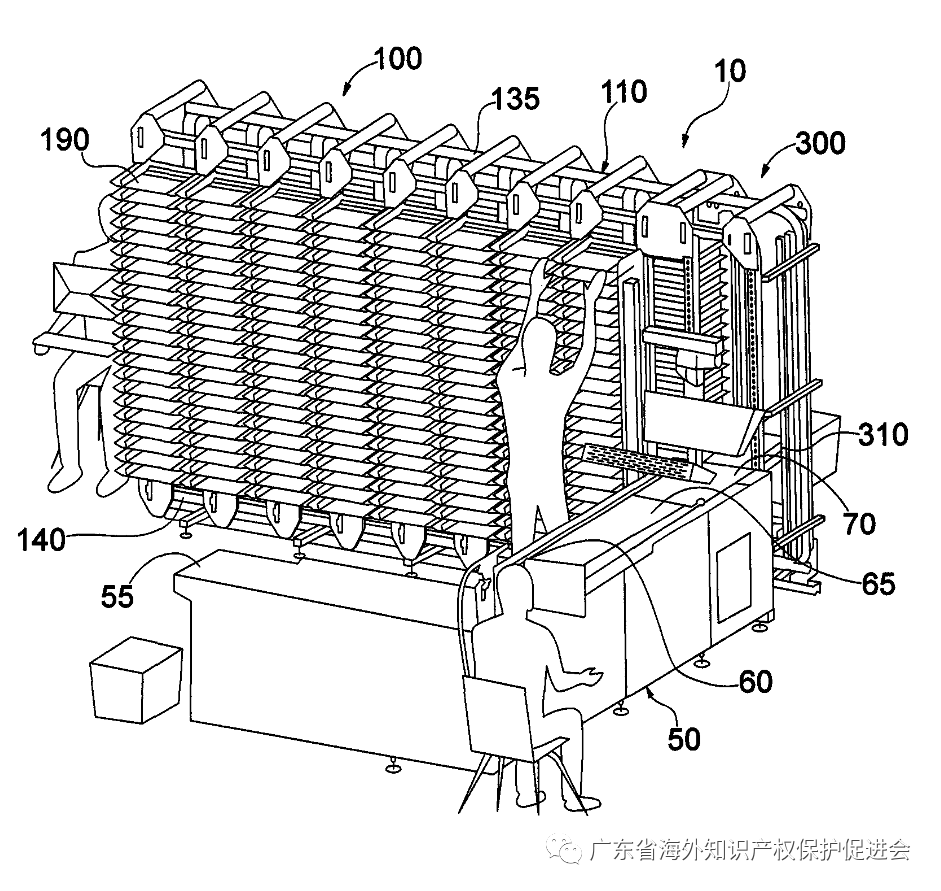 100
135
110
10
190
300
310
70
140
65
55
60
50
广东省海外知识产权保护促进会