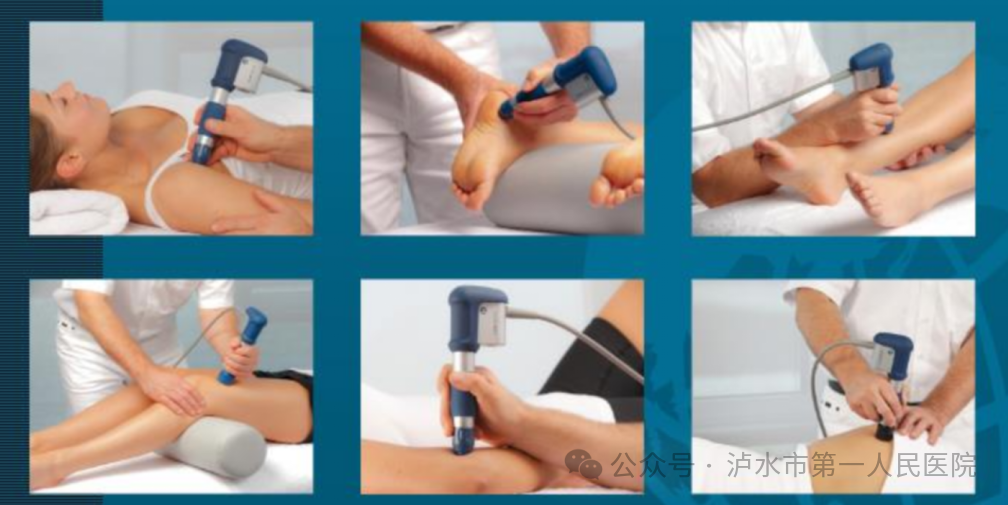 公众号 · 泸水市第一人民医院