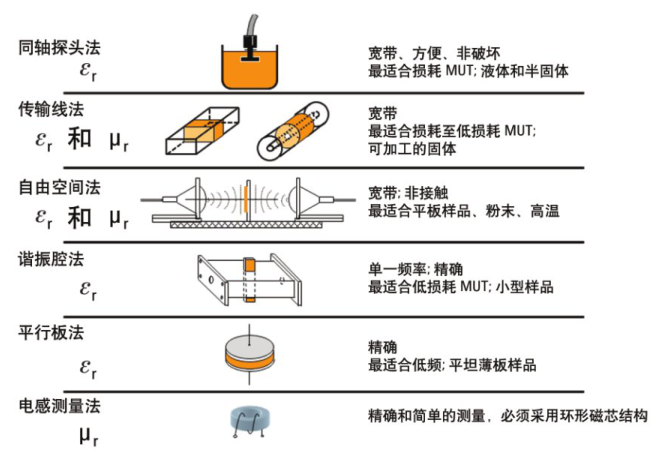 同轴探头法
$\varepsilon_r$

宽带、方便、非破坏
最适合损耗 MUT; 液体和半固体

传输线法
$\varepsilon_r$ 和 $\mu_r$

宽带
最适合损耗至低损耗 MUT;
可加工的固体

自由空间法
$\varepsilon_r$ 和 $\mu_r$

宽带; 非接触
最适合平板样品、粉末、高温

谐振腔法
$\varepsilon_r$

单一频率; 精确
最适合低损耗 MUT; 小型样品

平行板法
$\varepsilon_r$

精确
最适合低频; 平坦薄板样品

电感测量法
$\mu_r$

精确和简单的测量，必须采用环形磁芯结构