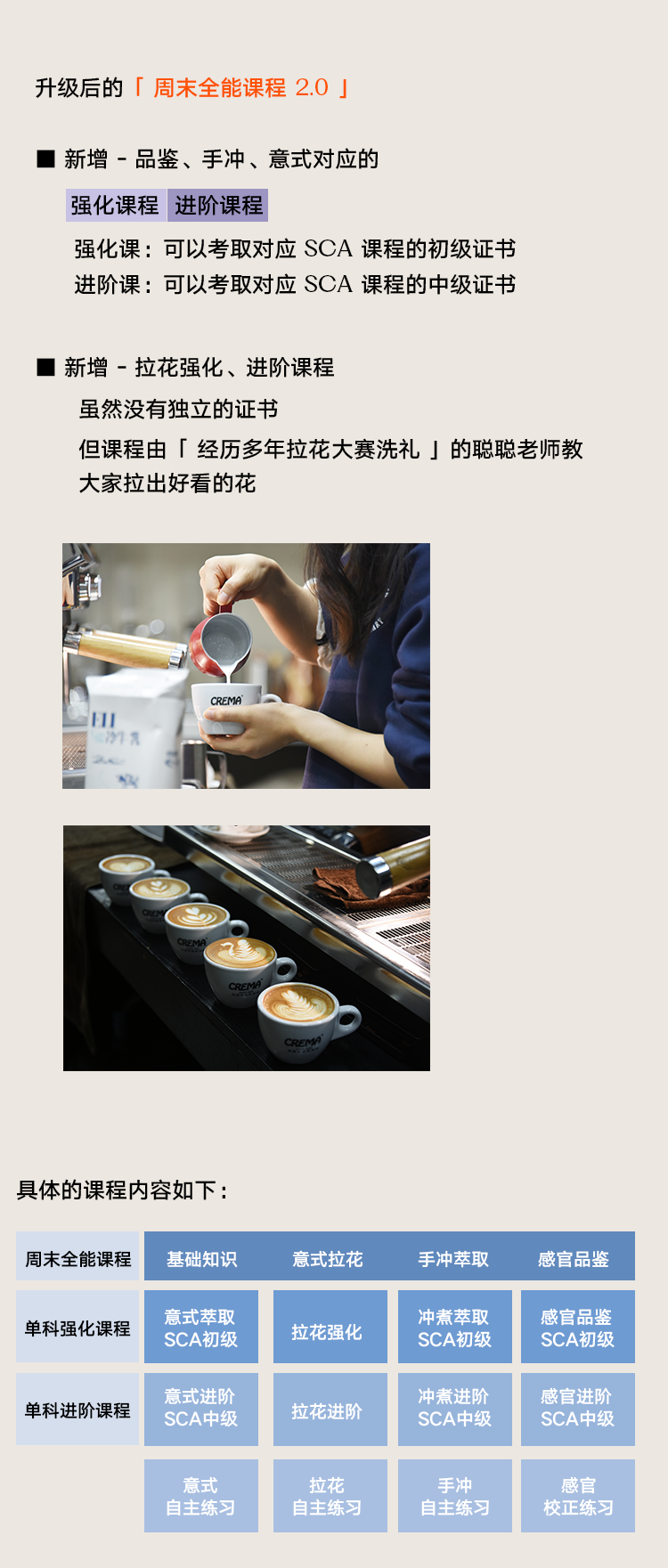 升级后的「 周末全能课程 2.0 」

■ 新增 - 品鉴、手冲、意式对应的

强化课程 进阶课程

强化课：可以考取对应 SCA 课程的初级证书
进阶课：可以考取对应 SCA 课程的中级证书

■ 新增 - 拉花强化、进阶课程

虽然没有独立的证书

但课程由「 经历多年拉花大赛洗礼 」的聪聪老师教大家拉出好看的花

CREMA

CREMA

CREMA

CREMA

CREMA

具体的课程内容如下：

| 周末全能课程 | 基础知识 | 意式拉花 | 手冲萃取 | 感官品鉴 |
|---|---|---|---|---|
| 单科强化课程 | 意式萃取 SCA初级 | 拉花强化 | 冲煮萃取 SCA初级 | 感官品鉴 SCA初级 |
| 单科进阶课程 | 意式进阶 SCA中级 | 拉花进阶 | 冲煮进阶 SCA中级 | 感官进阶 SCA中级 |
| | 意式 自主练习 | 拉花 自主练习 | 手冲 自主练习 | 感官 校正练习 |