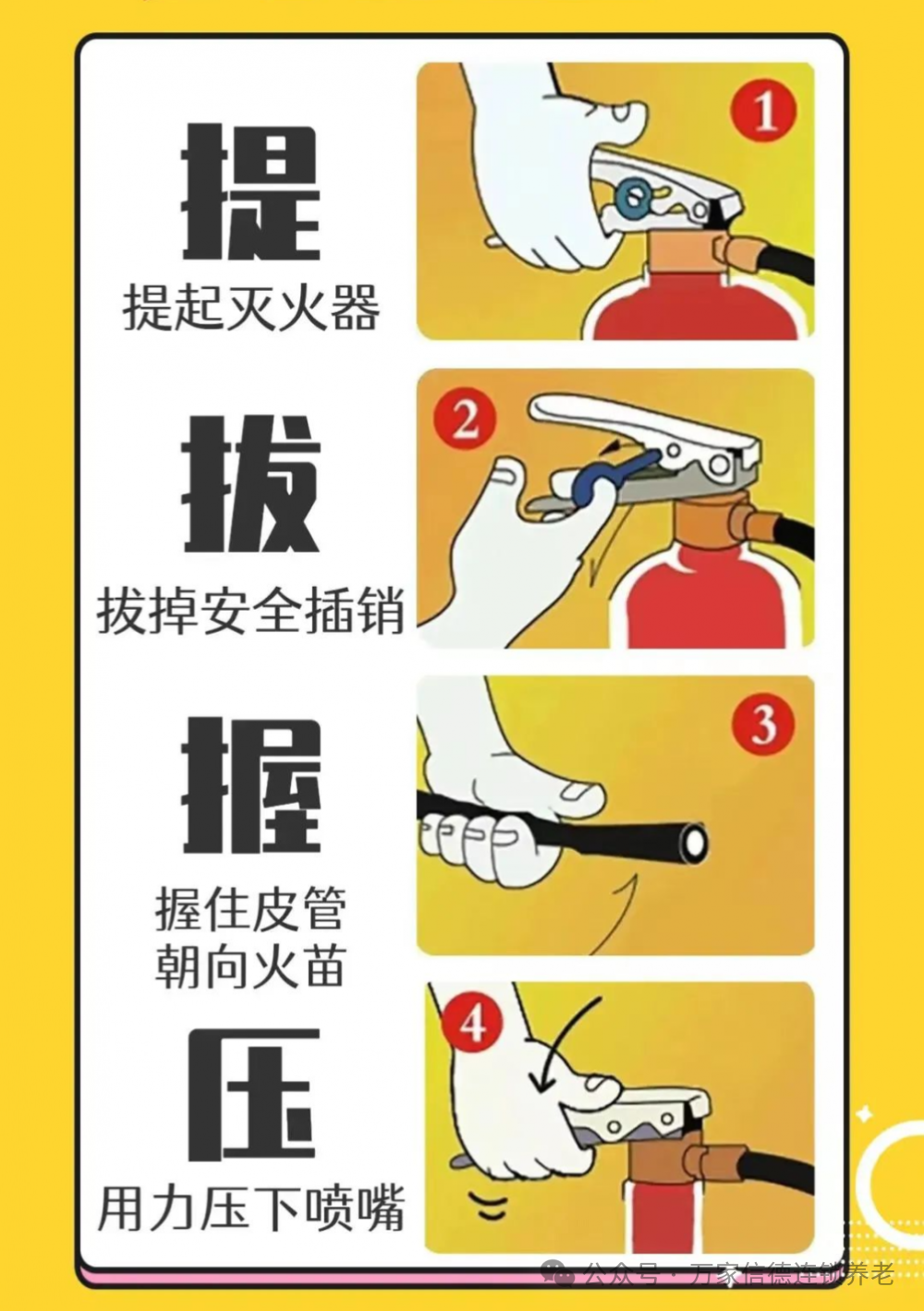 提
提起灭火器

1

拔
拔掉安全插销

2

握
握住皮管
朝向火苗

3

压
用力压下喷嘴

4

公众号 · 万家信德连锁养老