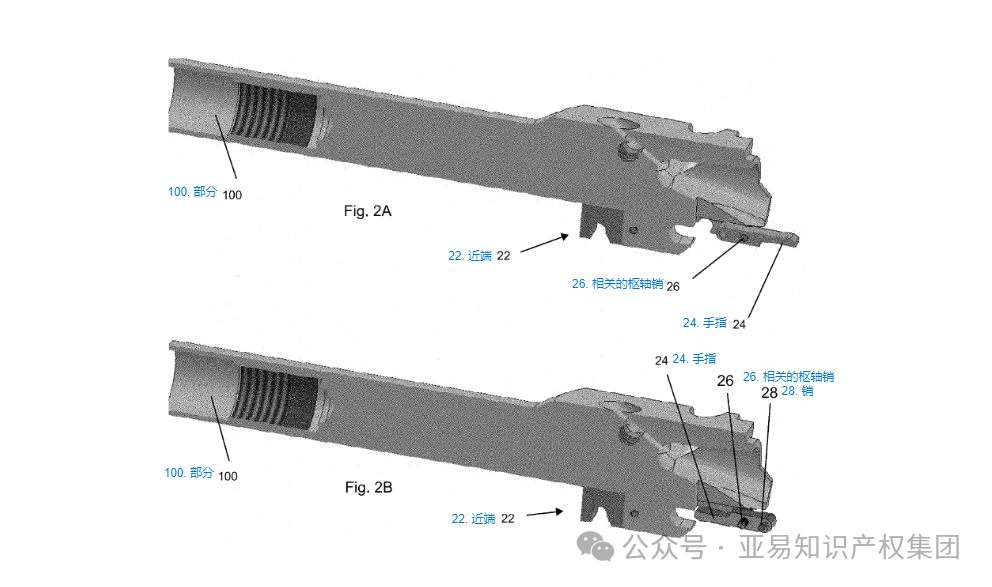 100. 部分 100

Fig. 2A

22. 近端 22

26. 相关的枢轴销 26

24. 手指 24

24 24. 手指

26

26. 相关的枢轴销

28 28. 销

100. 部分 100

Fig. 2B

22. 近端 22

公众号 · 亚易知识产权集团