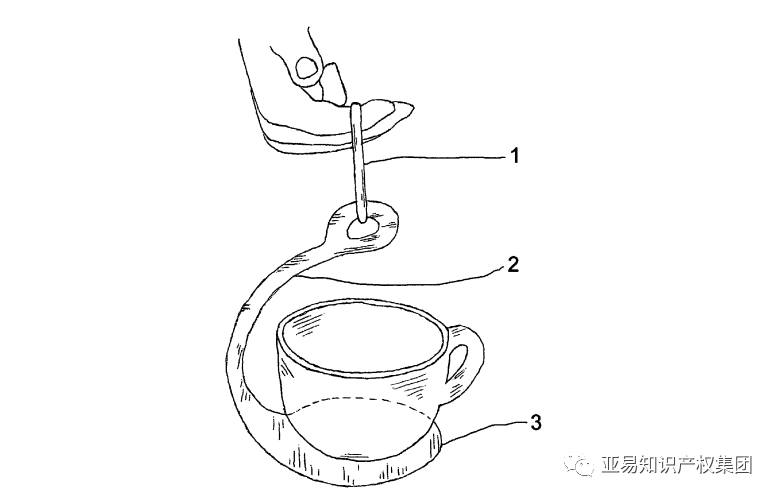 1

2

3

亚易知识产权集团