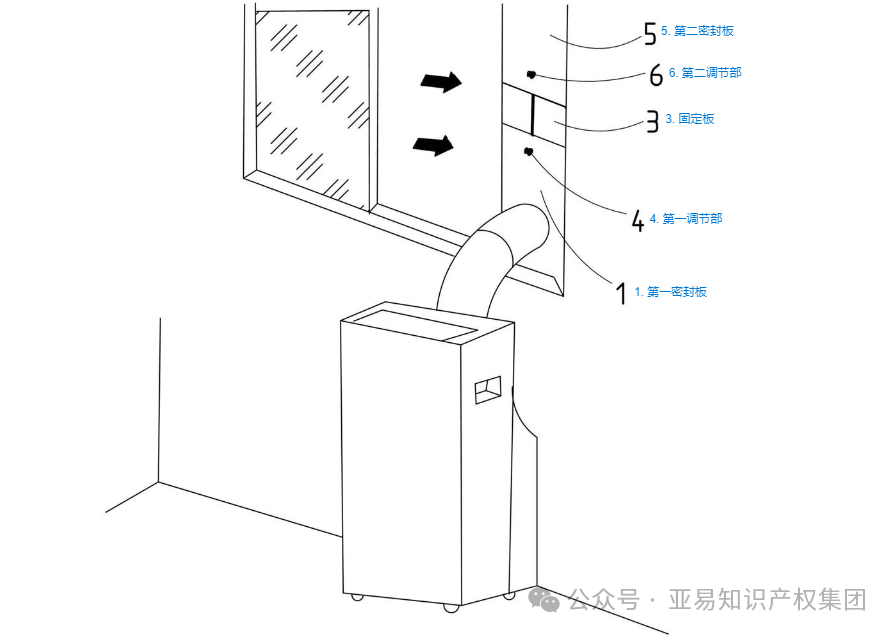 5 5. 第二密封板

6 6. 第二调节部

3 3. 固定板

4 4. 第一调节部

1 1. 第一密封板

公众号 · 亚易知识产权集团