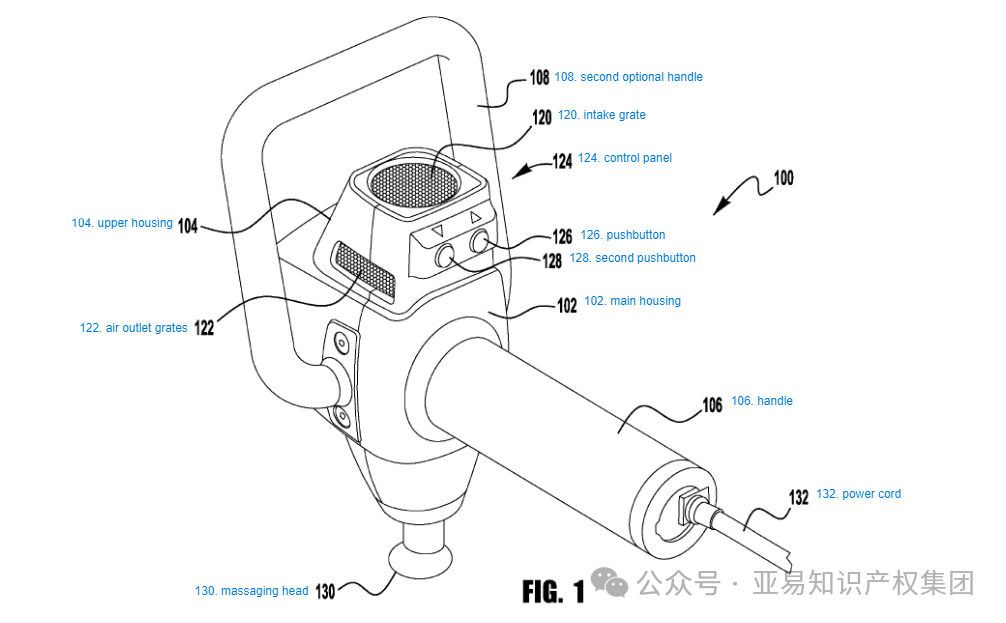 108 108. second optional handle

120 120. intake grate

124 124. control panel

100

104. upper housing 104

126 126. pushbutton

128 128. second pushbutton

102 102. main housing

122. air outlet grates 122

106 106. handle

132 132. power cord

130. massaging head 130

FIG. 1

公众号 · 亚易知识产权集团