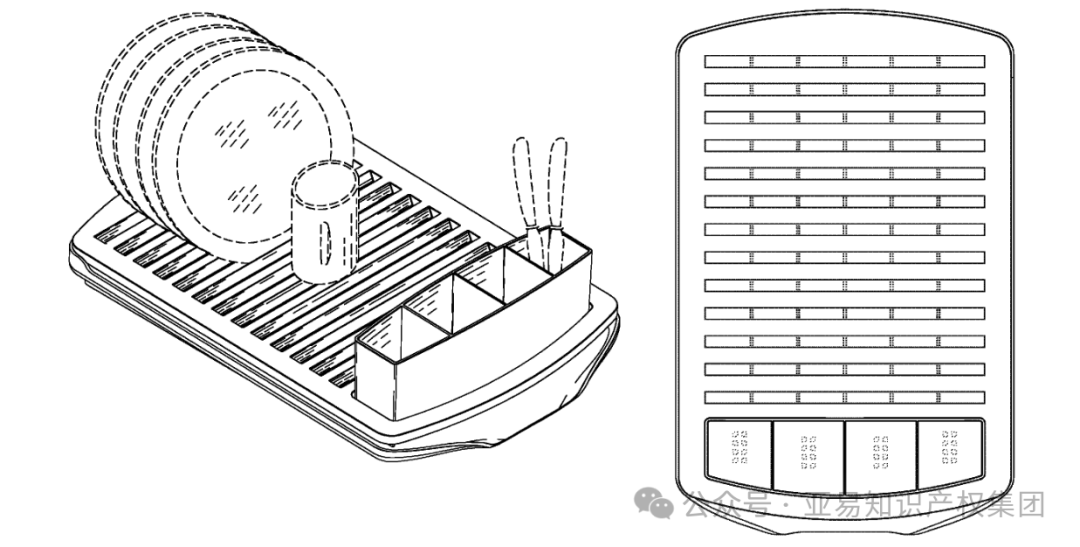 公众号 · 亚易知识产权集团