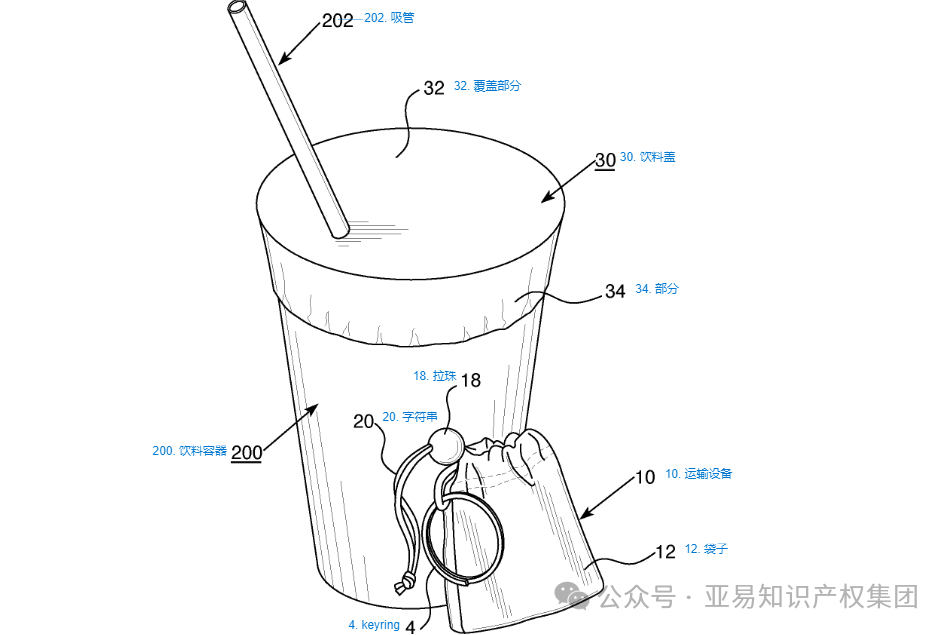 202 202. 吸管

32 32. 覆盖部分

30 30. 饮料盖

34 34. 部分

18. 拉珠 18

20 20. 字符串

200. 饮料容器 200

10 10. 运输设备

12 12. 袋子

4. keyring 4

公众号 · 亚易知识产权集团