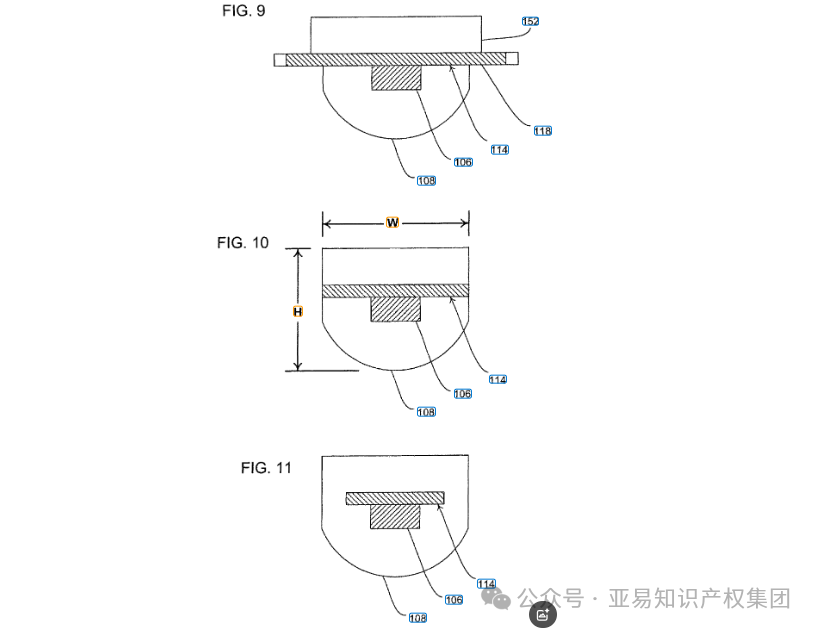 FIG. 9

152

118

114

106

108

W

FIG. 10

H

114

106

108

FIG. 11

114

106

108

公众号 · 亚易知识产权集团