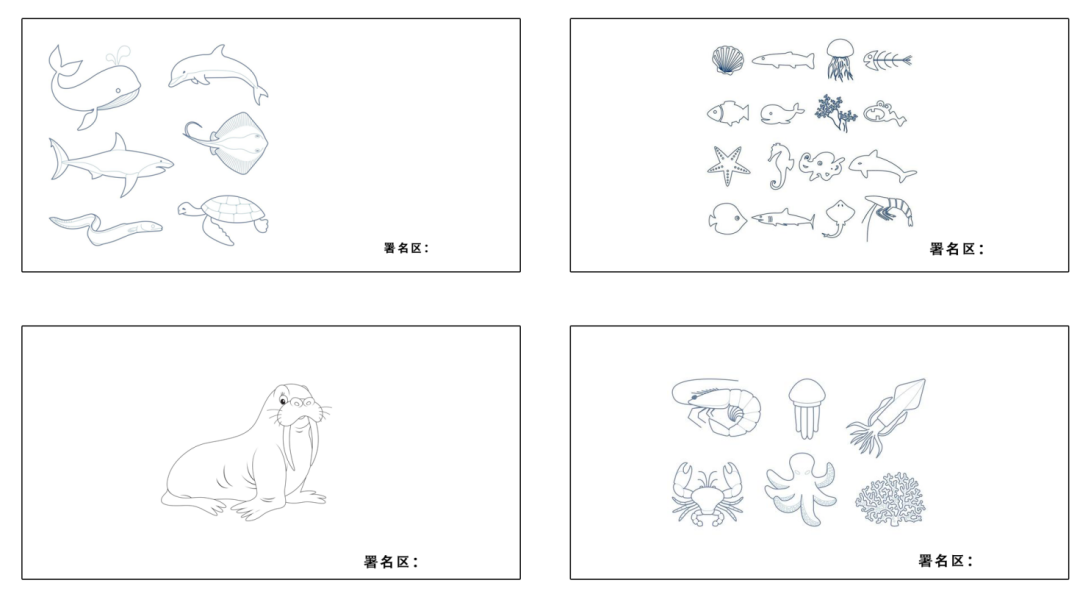 署名区：

署名区：

署名区：

署名区：