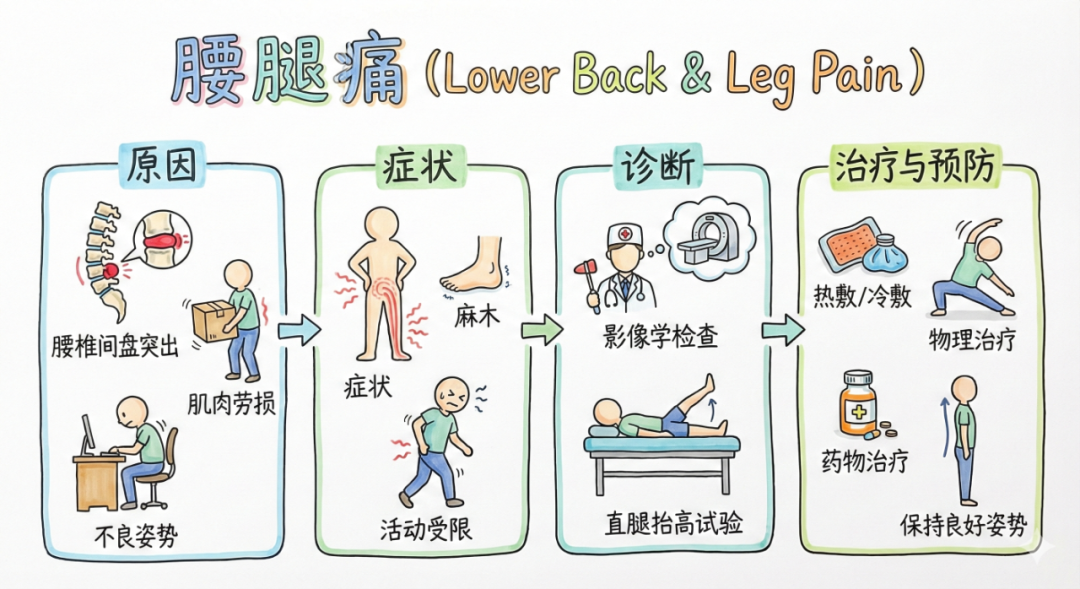 腰腿痛 (Lower Back & Leg Pain)

原因

腰椎间盘突出

肌肉劳损

不良姿势

症状

麻木

症状

活动受限

诊断

影像学检查

直腿抬高试验

治疗与预防

热敷/冷敷

物理治疗

药物治疗

保持良好姿势