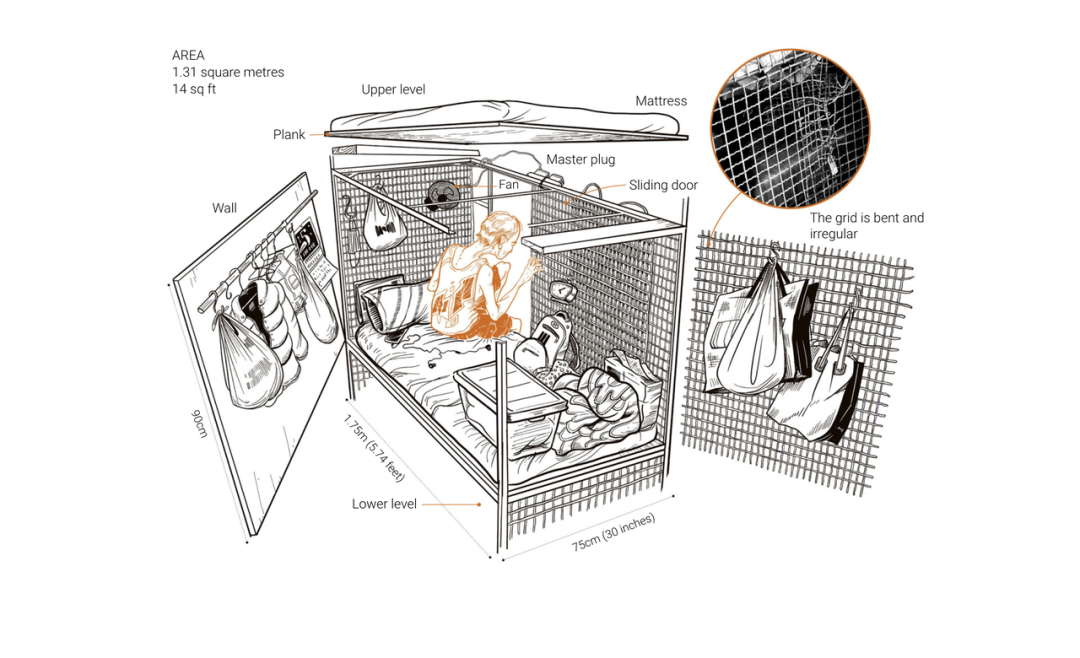 AREA
1.31 square metres
14 sq ft

Upper level

Mattress

Plank

Master plug

Fan

Sliding door

Wall

The grid is bent and irregular

90cm

1.75m (5.74 feet)

Lower level

75cm (30 inches)