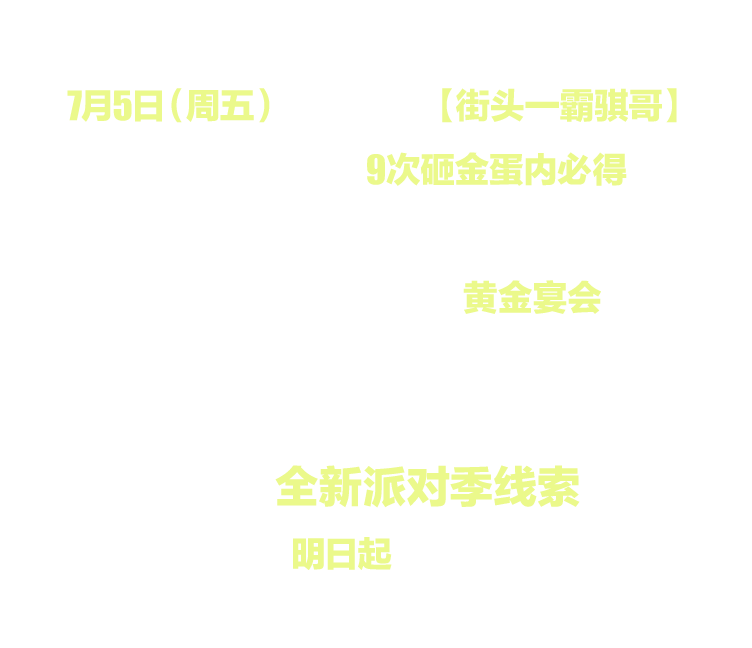 7月5日（周五）

【街头一霸骐哥】

9次砸金蛋内必得

黄金宴会

全新派对季线索

明日起