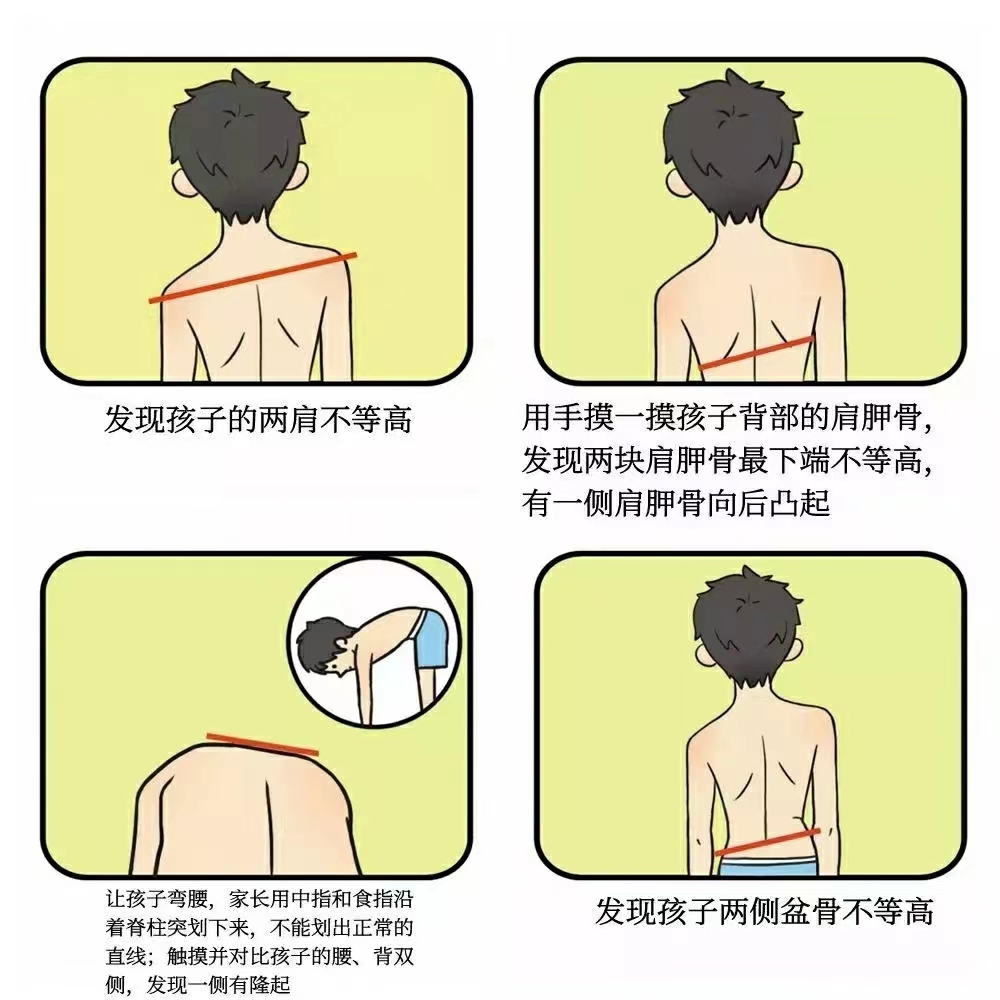 发现孩子的两肩不等高

用手摸一摸孩子背部的肩胛骨，发现两块肩胛骨最下端不等高，有一侧肩胛骨向后凸起

让孩子弯腰，家长用中指和食指沿着脊柱突划下来，不能划出正常的直线；触摸并对比孩子的腰、背双侧，发现一侧有隆起

发现孩子两侧盆骨不等高