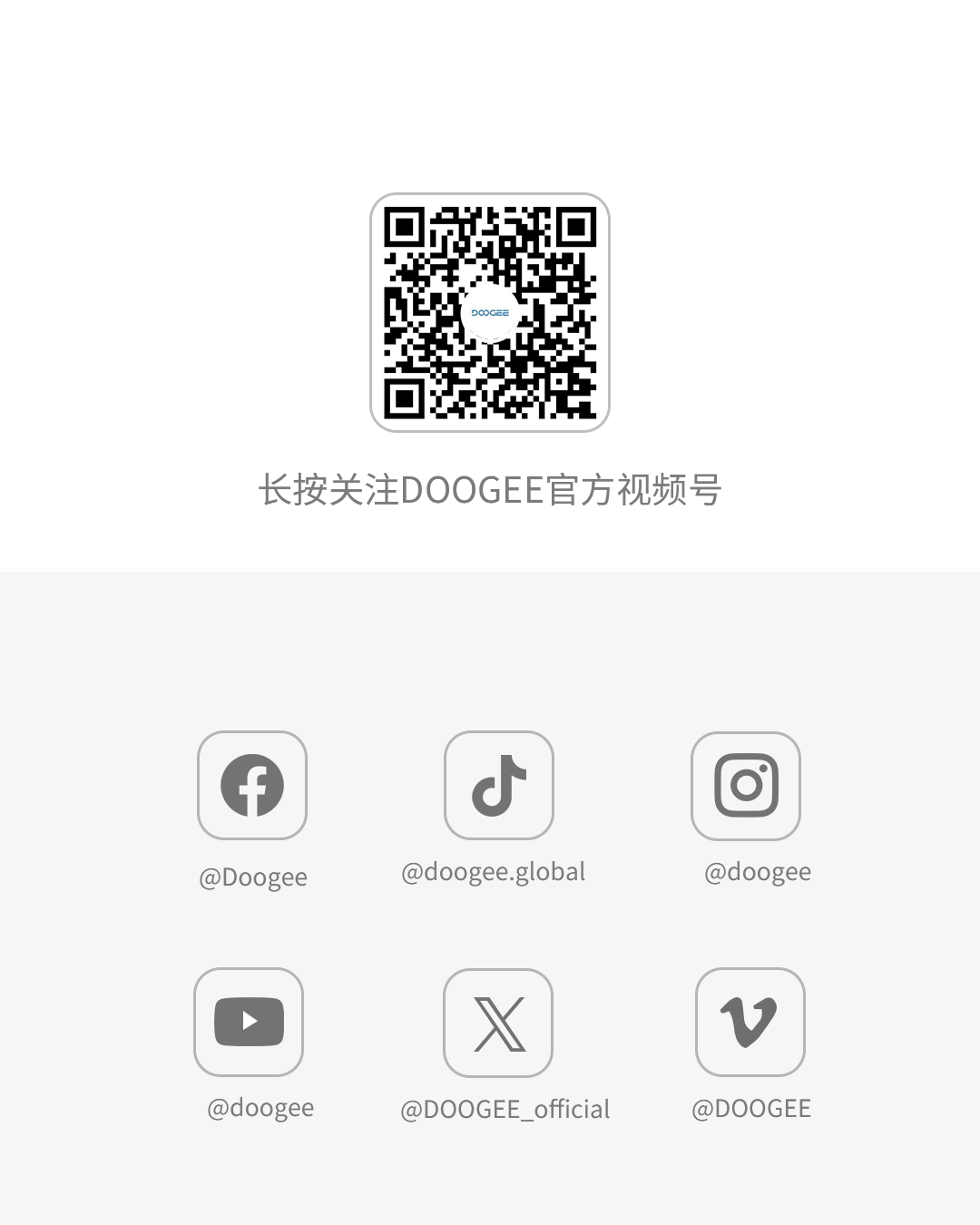 DOOGEE

长按关注DOOGEE官方视频号

@Doogee

@doogee.global

@doogee

@doogee

@DOOGEE_official

@DOOGEE