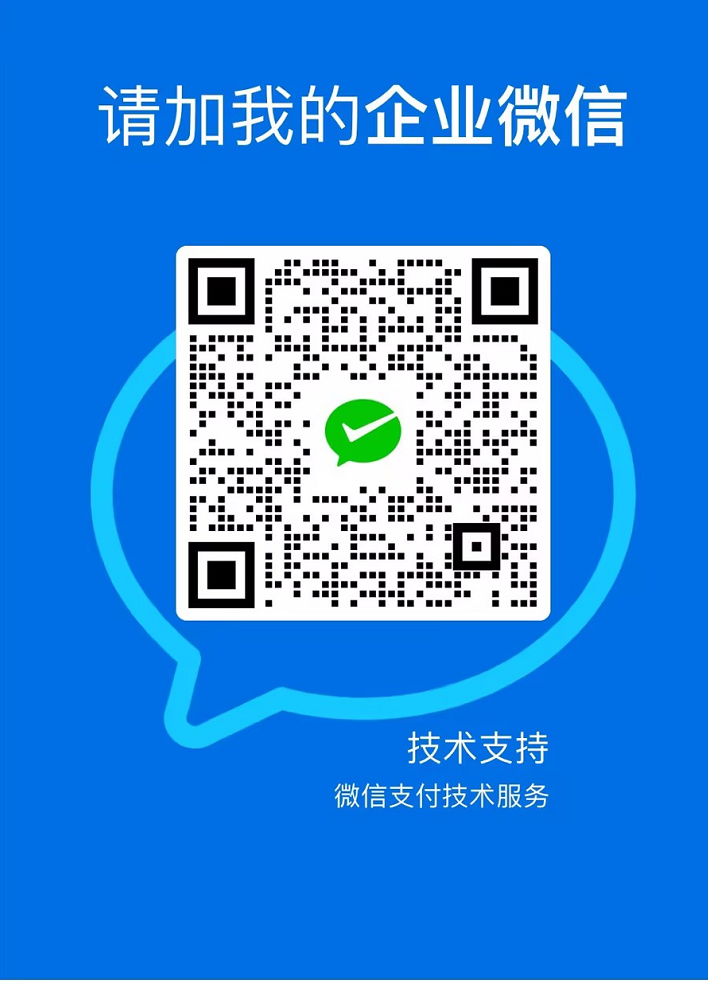 请加我的企业微信

技术支持
微信支付技术服务