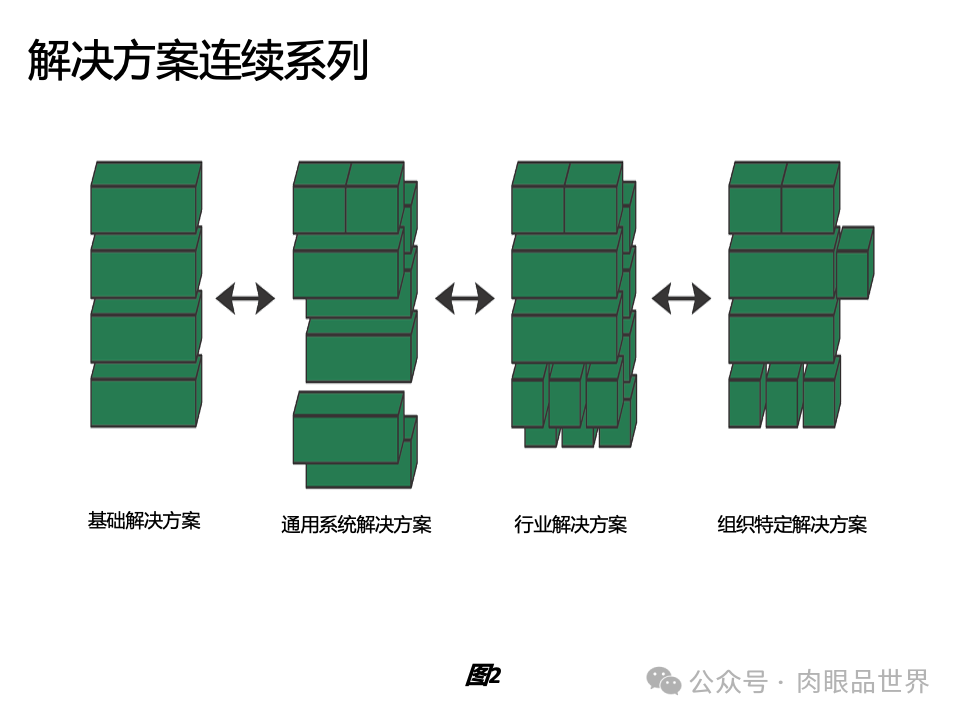 解决方案连续系列

基础解决方案

通用系统解决方案

行业解决方案

组织特定解决方案

图2

公众号 · 肉眼品世界