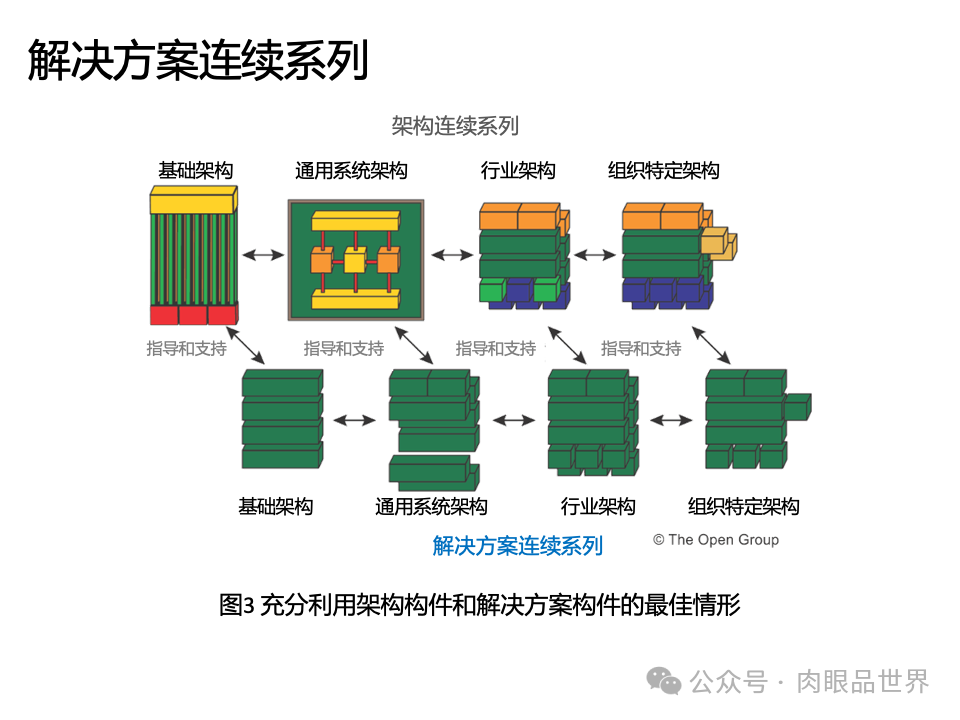 解决方案连续系列

架构连续系列

基础架构

通用系统架构

行业架构

组织特定架构

指导和支持

指导和支持

指导和支持

指导和支持

基础架构

通用系统架构

行业架构

组织特定架构

解决方案连续系列

© The Open Group

图3 充分利用架构构件和解决方案构件的最佳情形

公众号 · 肉眼品世界