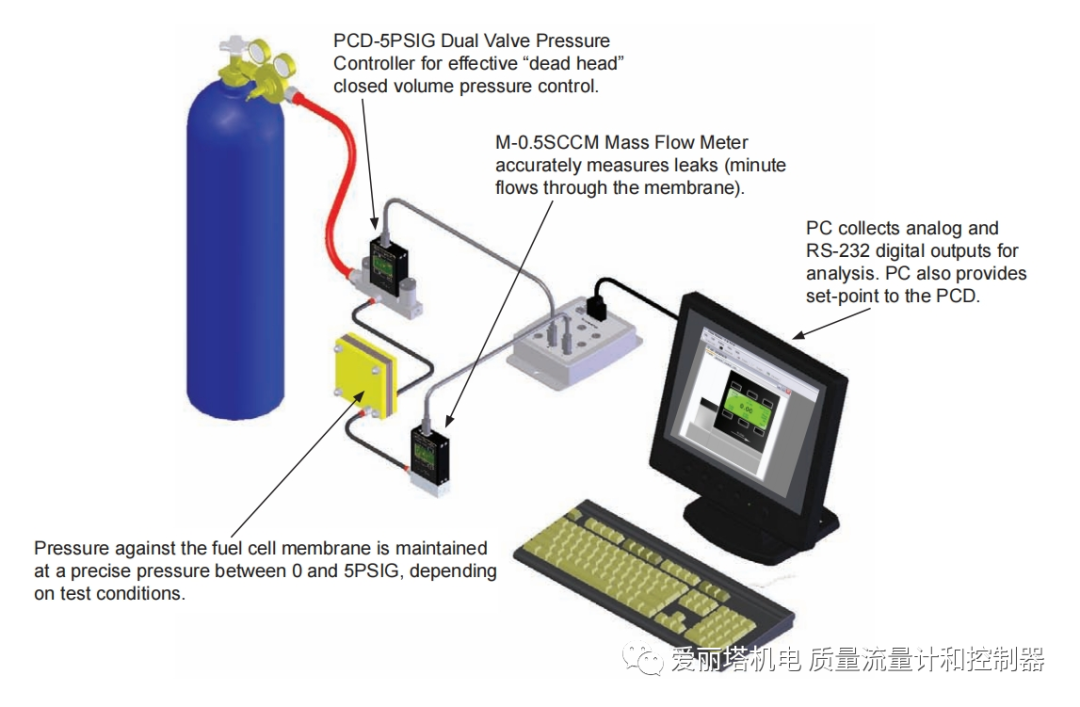 PCD-5PSIG Dual Valve Pressure Controller for effective “dead head” closed volume pressure control.

M-0.5SCCM Mass Flow Meter accurately measures leaks (minute flows through the membrane).

PC collects analog and RS-232 digital outputs for analysis. PC also provides set-point to the PCD.

Pressure against the fuel cell membrane is maintained at a precise pressure between 0 and 5PSIG, depending on test conditions.

爱丽塔机电 质量流量计和控制器