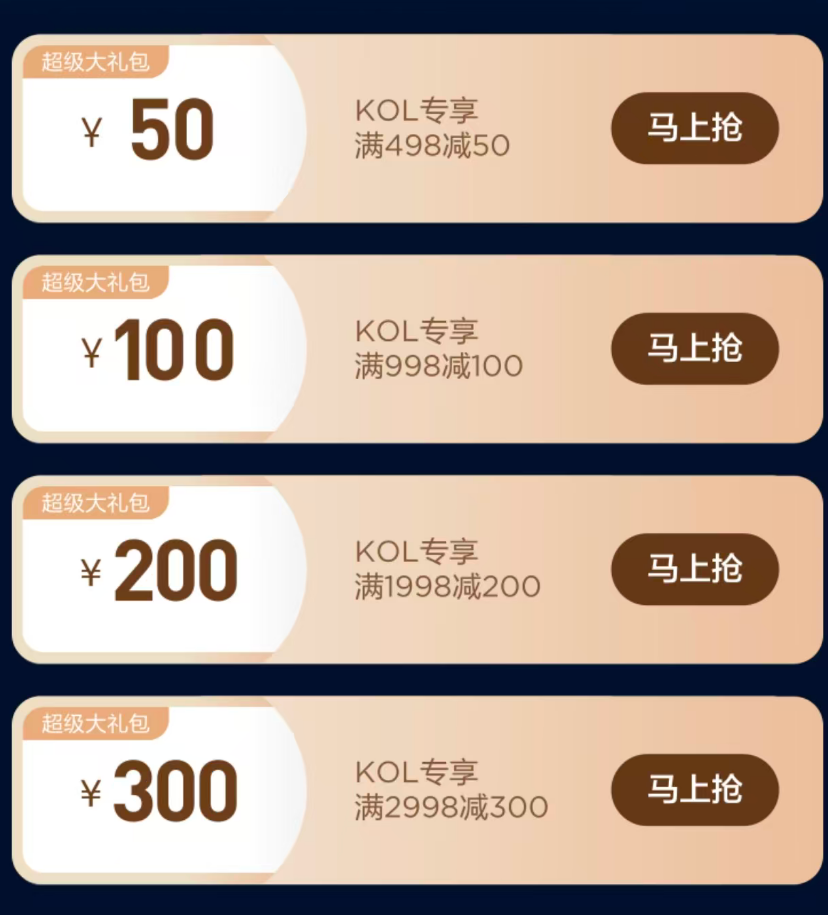 超级大礼包
¥ 50
KOL专享
满498减50
马上抢

超级大礼包
¥ 100
KOL专享
满998减100
马上抢

超级大礼包
¥ 200
KOL专享
满1998减200
马上抢

超级大礼包
¥ 300
KOL专享
满2998减300
马上抢