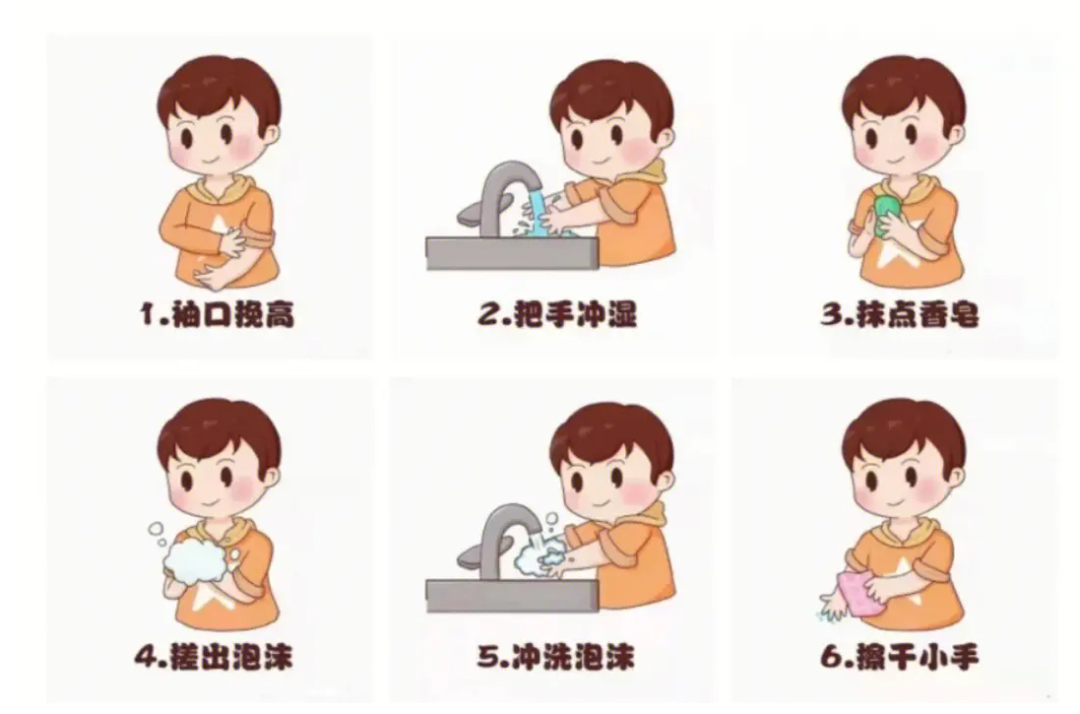 1.袖口挽高

2.把手冲湿

3.抹点香皂

4.搓出泡沫

5.冲洗泡沫

6.擦干小手