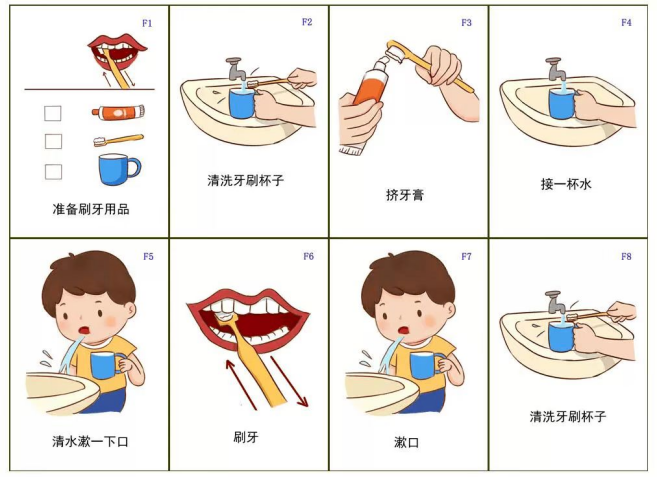 F1

准备刷牙用品

F2

清洗牙刷杯子

F3

挤牙膏

F4

接一杯水

F5

清水漱一下口

F6

刷牙

F7

漱口

F8

清洗牙刷杯子