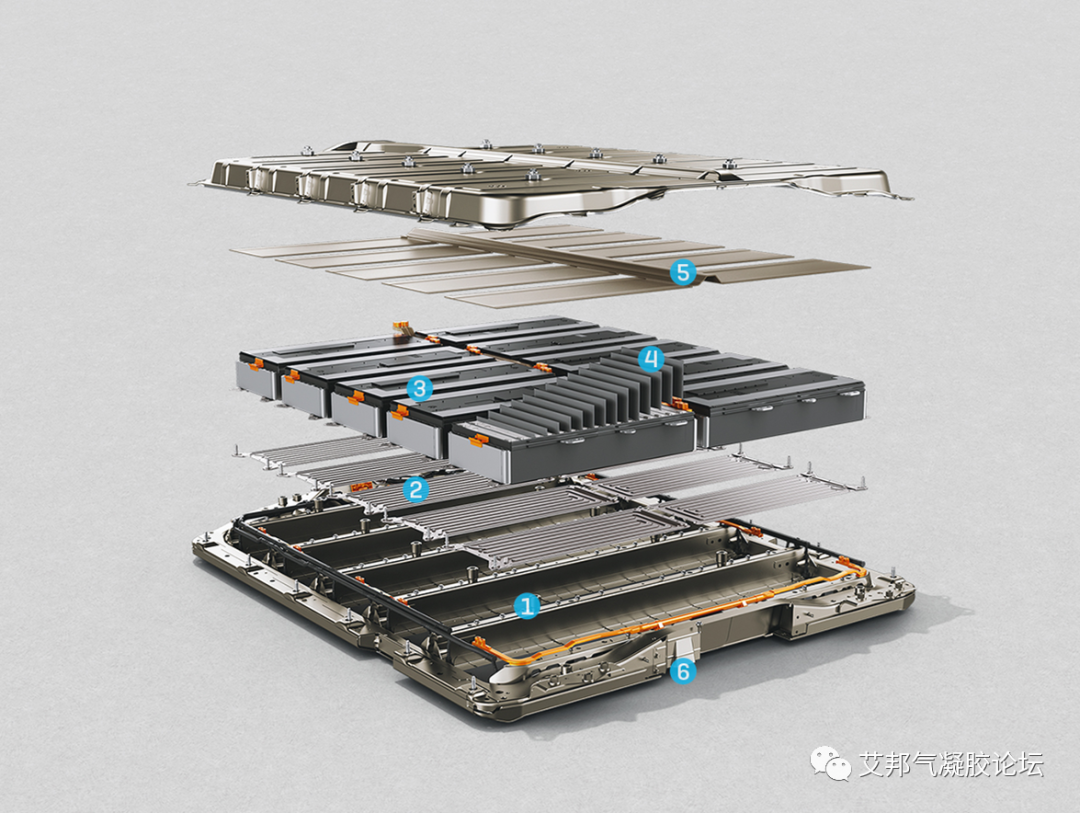 5
4
3
2
1
6
艾邦气凝胶论坛