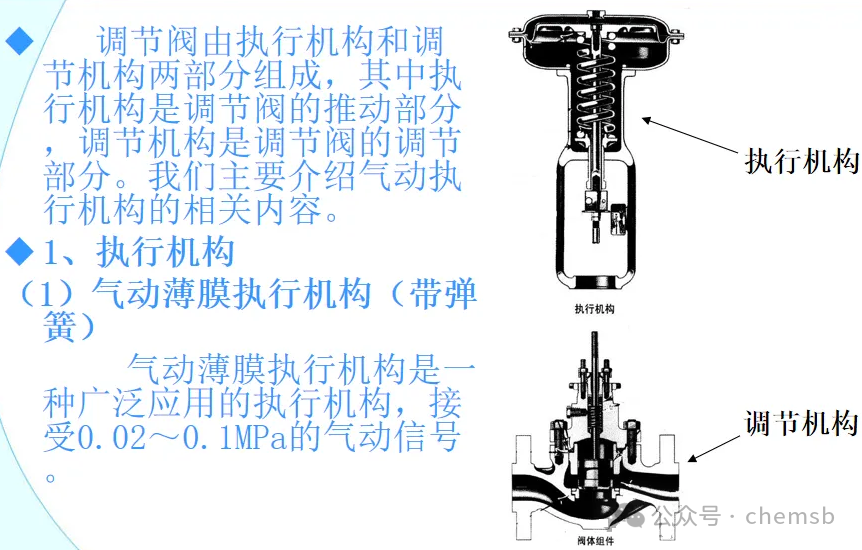 ◆ 调节阀由执行机构和调节机构两部分组成，其中执行机构是调节阀的推动部分，调节机构是调节阀的调节部分。我们主要介绍气动执行机构的相关内容。

◆1、执行机构

（1）气动薄膜执行机构（带弹簧）

气动薄膜执行机构是一种广泛应用的执行机构，接受0.02～0.1MPa的气动信号。

执行机构

执行机构

调节机构

阀体组件

公众号 · chemsb