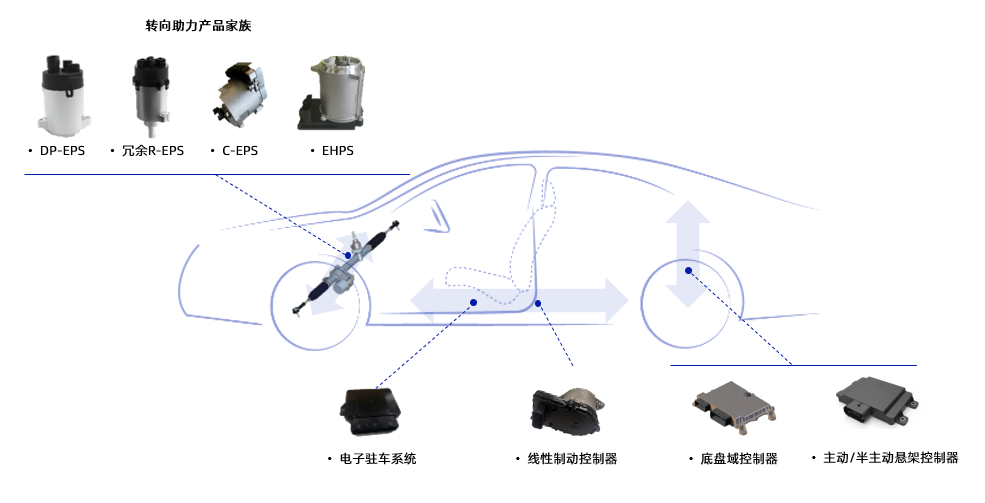 转向助力产品家族

• DP-EPS
• 冗余R-EPS
• C-EPS
• EHPS

• 电子驻车系统
• 线性制动控制器
• 底盘域控制器
• 主动/半主动悬架控制器