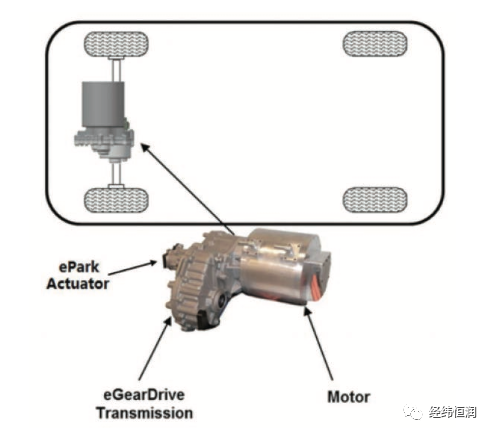 ePark Actuator

eGearDrive Transmission

Motor

经纬恒润